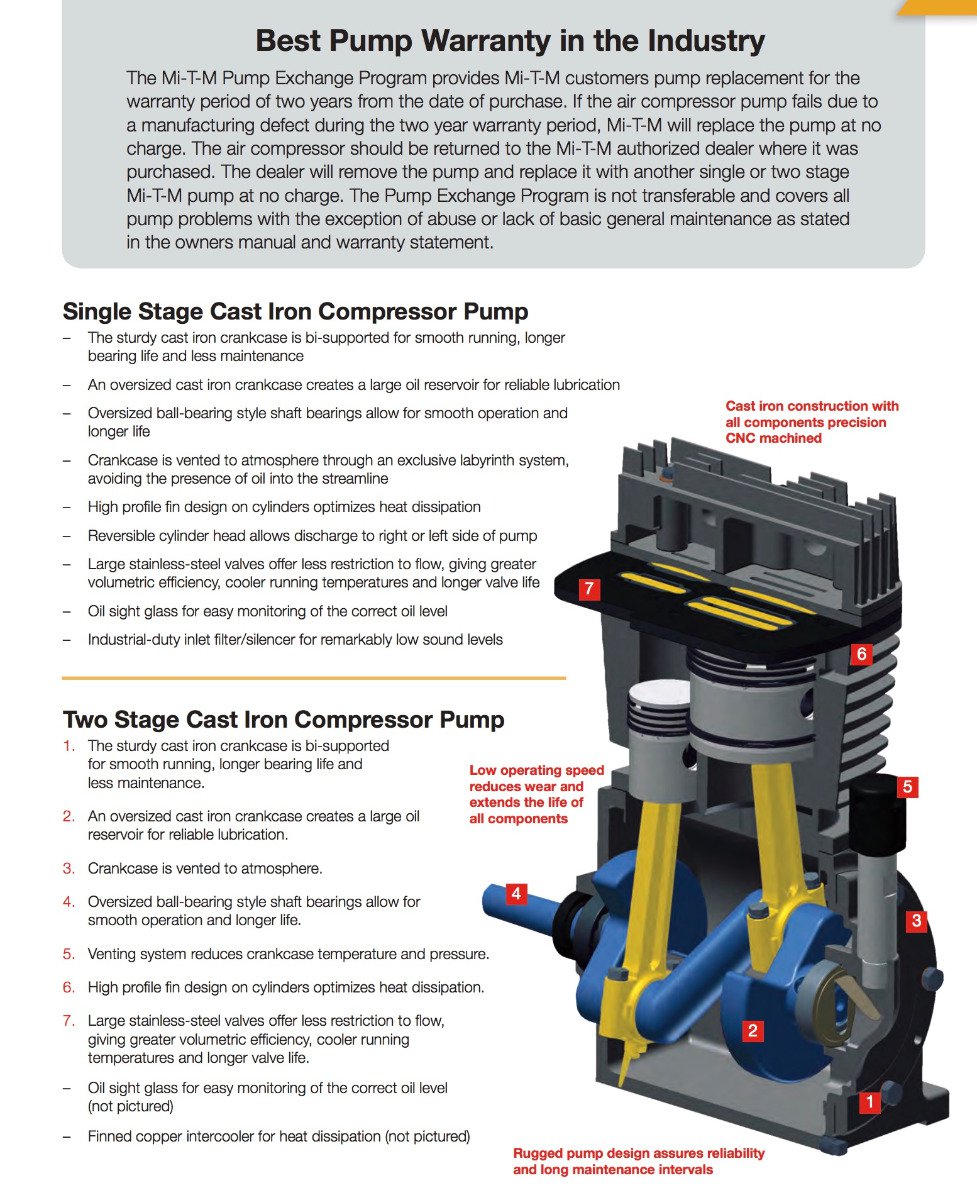 Best Pump Warranty in the Industry

The Mi-T-M Pump Exchange Program provides Mi-T-M customers pump replacement for the warranty period of two years from the date of purchase. If the air compressor pump fails due to a manufacturing defect during the two year warranty period, Mi-T-M will replace the pump at no charge. The air compressor should be returned to the Mi-T-M authorized dealer where it was purchased. The dealer will remove the pump and replace it with another single or two stage Mi-T-M pump at no charge. The Pump Exchange Program is not transferable and covers all pump problems with the exception of abuse or lack of basic general maintenance as stated in the owners manual and warranty statement.

Single Stage Cast Iron Compressor Pump

– The sturdy cast iron crankcase is bi-supported for smooth running, longer bearing life and less maintenance

– An oversized cast iron crankcase creates a large oil reservoir for reliable lubrication

– Oversized ball-bearing style shaft bearings allow for smooth operation and longer life

– Crankcase is vented to atmosphere through an exclusive labyrinth system, avoiding the presence of oil into the streamline

– High profile fin design on cylinders optimizes heat dissipation

– Reversible cylinder head allows discharge to right or left side of pump

– Large stainless-steel valves offer less restriction to flow, giving greater volumetric efficiency, cooler running temperatures and longer valve life

– Oil sight glass for easy monitoring of the correct oil level

– Industrial-duty inlet filter/silencer for remarkably low sound levels

Two Stage Cast Iron Compressor Pump

1. The sturdy cast iron crankcase is bi-supported for smooth running, longer bearing life and less maintenance.

2. An oversized cast iron crankcase creates a large oil reservoir for reliable lubrication.

3. Crankcase is vented to atmosphere.

4. Oversized ball-bearing style shaft bearings allow for smooth operation and longer life.

5. Venting system reduces crankcase temperature and pressure.

6. High profile fin design on cylinders optimizes heat dissipation.

7. Large stainless-steel valves offer less restriction to flow, giving greater volumetric efficiency, cooler running temperatures and longer valve life.

– Oil sight glass for easy monitoring of the correct oil level (not pictured)

– Finned copper intercooler for heat dissipation (not pictured)

Cast iron construction with all components precision CNC machined

7

6

Low operating speed reduces wear and extends the life of all components

5

4

3

2

1

Rugged pump design assures reliability and long maintenance intervals