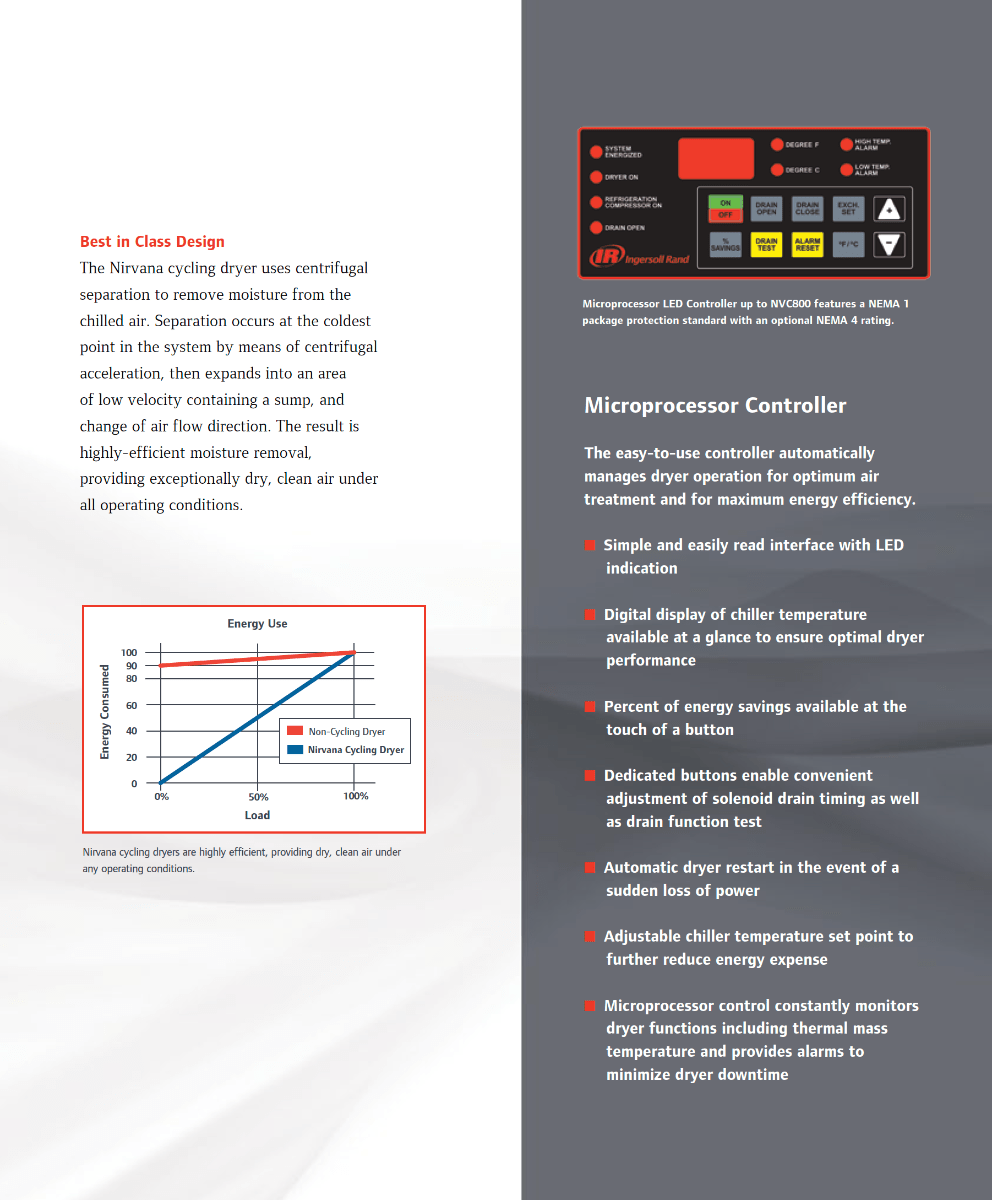 Best in Class Design
The Nirvana cycling dryer uses centrifugal separation to remove moisture from the chilled air. Separation occurs at the coldest point in the system by means of centrifugal acceleration, then expands into an area of low velocity containing a sump, and change of air flow direction. The result is highly-efficient moisture removal, providing exceptionally dry, clean air under all operating conditions.

Energy Use

Energy Consumed

100
90
80
60
40
20
0

0%
50%
100%

Load

Non-Cycling Dryer
Nirvana Cycling Dryer

Nirvana cycling dryers are highly efficient, providing dry, clean air under any operating conditions.

SYSTEM ENERGIZED
DRYER ON
REFRIGERATION COMPRESSOR ON
DRAIN OPEN
DEGREE F
DEGREE C
HIGH TEMP. ALARM
LOW TEMP. ALARM
ON
OFF
DRAIN OPEN
DRAIN CLOSE
EXCH. SET
% SAVINGS
DRAIN TEST
ALARM RESET
°F/°C
IR Ingersoll Rand

Microprocessor LED Controller up to NVC800 features a NEMA 1 package protection standard with an optional NEMA 4 rating.

Microprocessor Controller

The easy-to-use controller automatically manages dryer operation for optimum air treatment and for maximum energy efficiency.

Simple and easily read interface with LED indication

Digital display of chiller temperature available at a glance to ensure optimal dryer performance

Percent of energy savings available at the touch of a button

Dedicated buttons enable convenient adjustment of solenoid drain timing as well as drain function test

Automatic dryer restart in the event of a sudden loss of power

Adjustable chiller temperature set point to further reduce energy expense

Microprocessor control constantly monitors dryer functions including thermal mass temperature and provides alarms to minimize dryer downtime