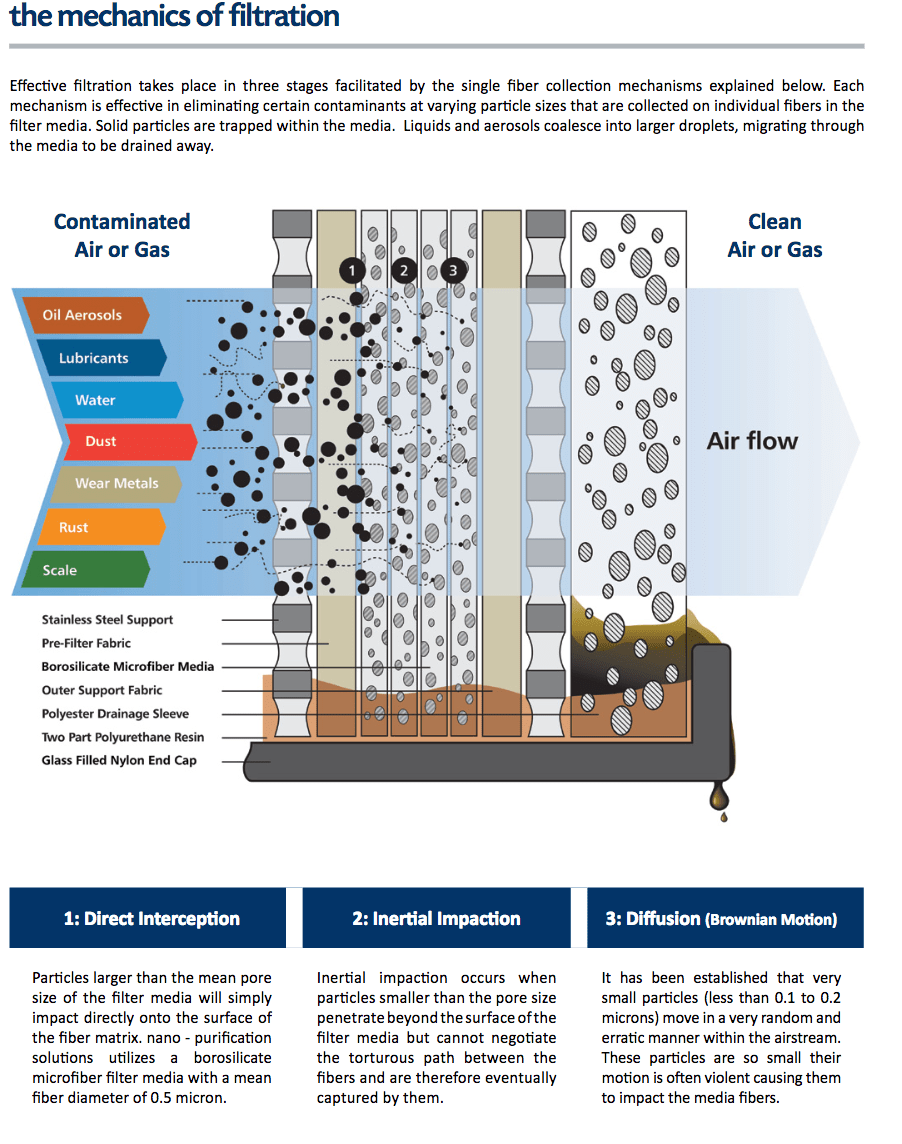 the mechanics of filtration

Effective filtration takes place in three stages facilitated by the single fiber collection mechanisms explained below. Each mechanism is effective in eliminating certain contaminants at varying particle sizes that are collected on individual fibers in the filter media. Solid particles are trapped within the media. Liquids and aerosols coalesce into larger droplets, migrating through the media to be drained away.

Contaminated Air or Gas

Clean Air or Gas

1 2 3

Oil Aerosols
Lubricants
Water
Dust
Wear Metals
Rust
Scale

Air flow

Stainless Steel Support
Pre-Filter Fabric
Borosilicate Microfiber Media
Outer Support Fabric
Polyester Drainage Sleeve
Two Part Polyurethane Resin
Glass Filled Nylon End Cap

1: Direct Interception

Particles larger than the mean pore size of the filter media will simply impact directly onto the surface of the fiber matrix. nano - purification solutions utilizes a borosilicate microfiber filter media with a mean fiber diameter of 0.5 micron.

2: Inertial Impaction

Inertial impaction occurs when particles smaller than the pore size penetrate beyond the surface of the filter media but cannot negotiate the torturous path between the fibers and are therefore eventually captured by them.

3: Diffusion (Brownian Motion)

It has been established that very small particles (less than 0.1 to 0.2 microns) move in a very random and erratic manner within the airstream. These particles are so small their motion is often violent causing them to impact the media fibers.